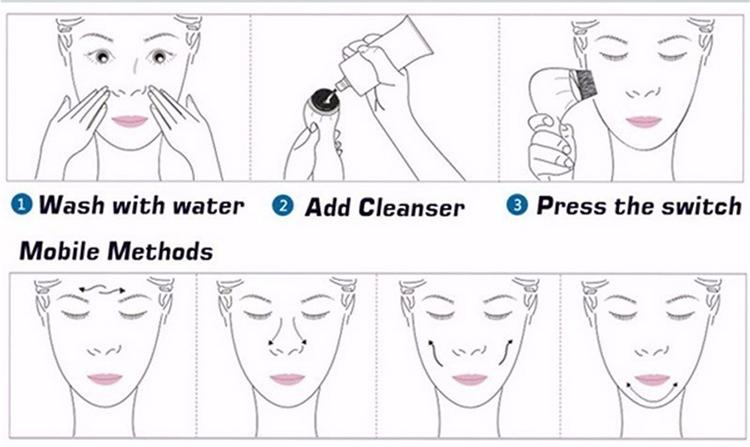 1 Wash with water
2 Add Cleanser
3 Press the switch

Mobile Methods