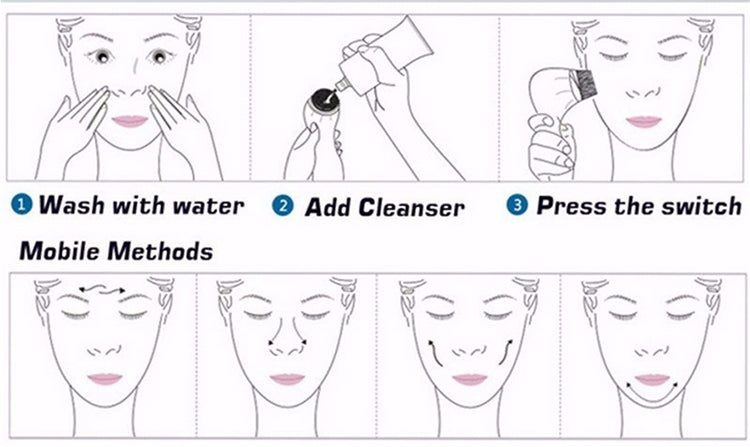 1 Wash with water 2 Add Cleanser 3 Press the switch

Mobile Methods